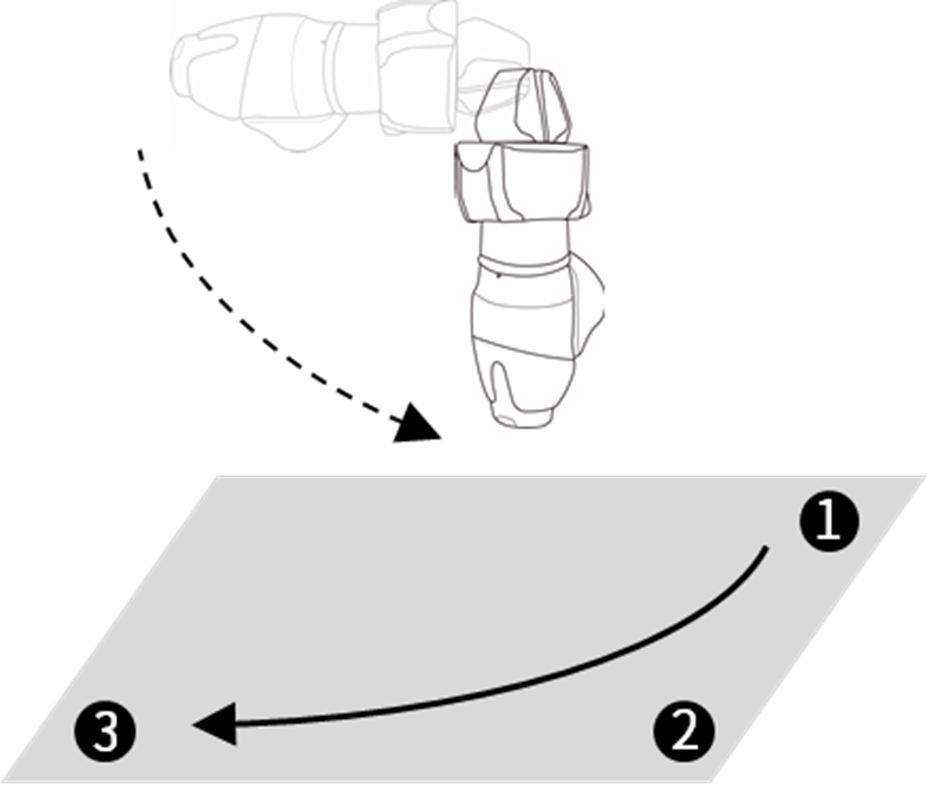 1
2
3