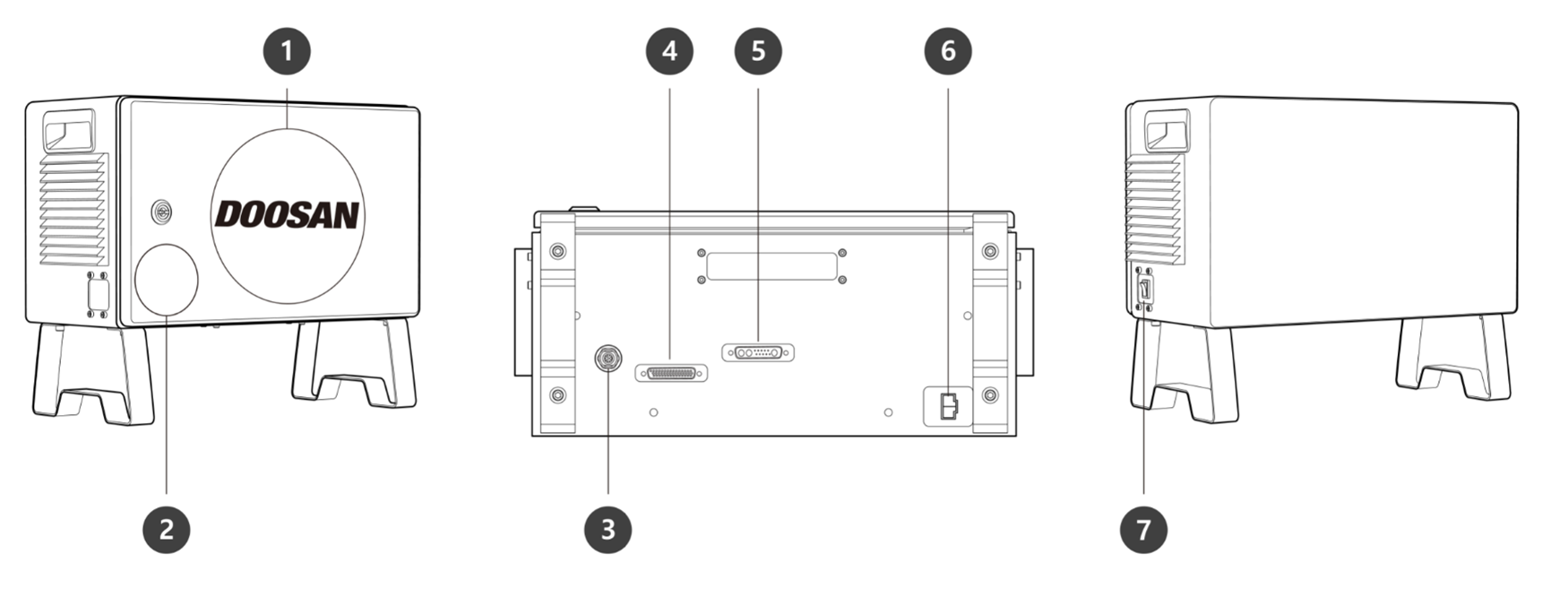 1
DOOSAN
2
4
5
6
3
7