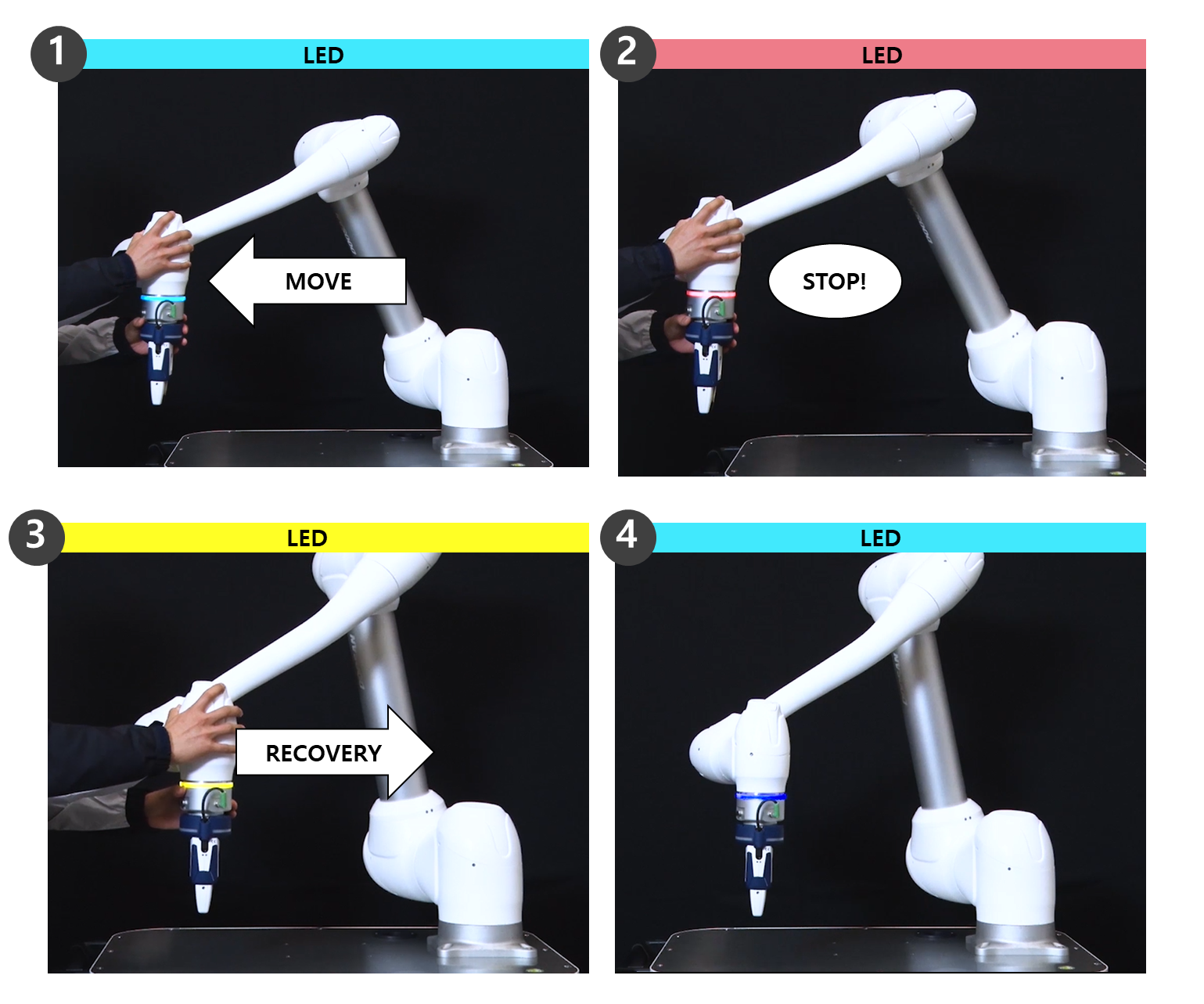 1
LED
MOVE

2
LED
STOP!

3
LED
RECOVERY

4
LED