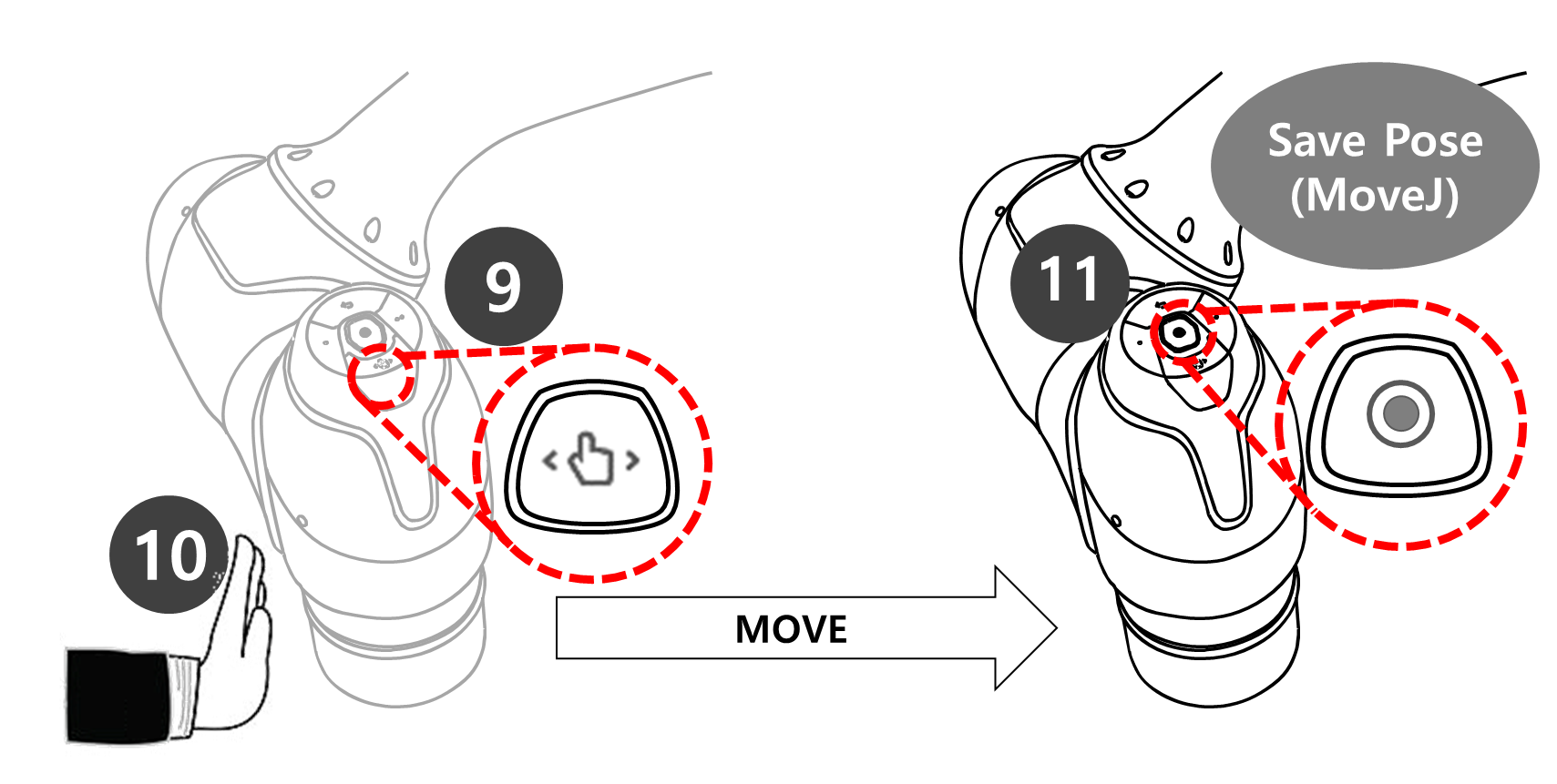 9

10

MOVE

11

Save Pose
(MoveJ)