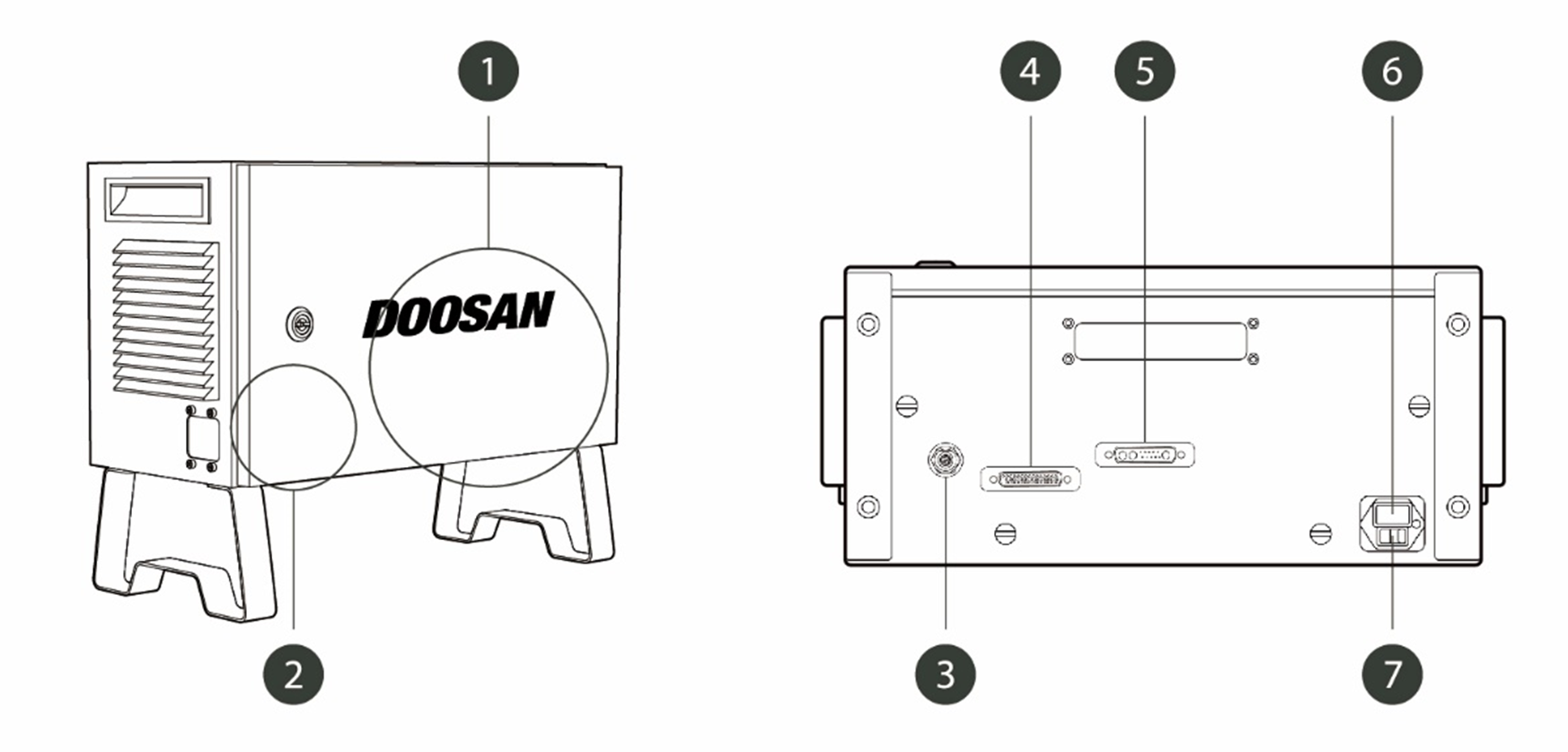 1
DOOSAN
2
4
5
6
3
7