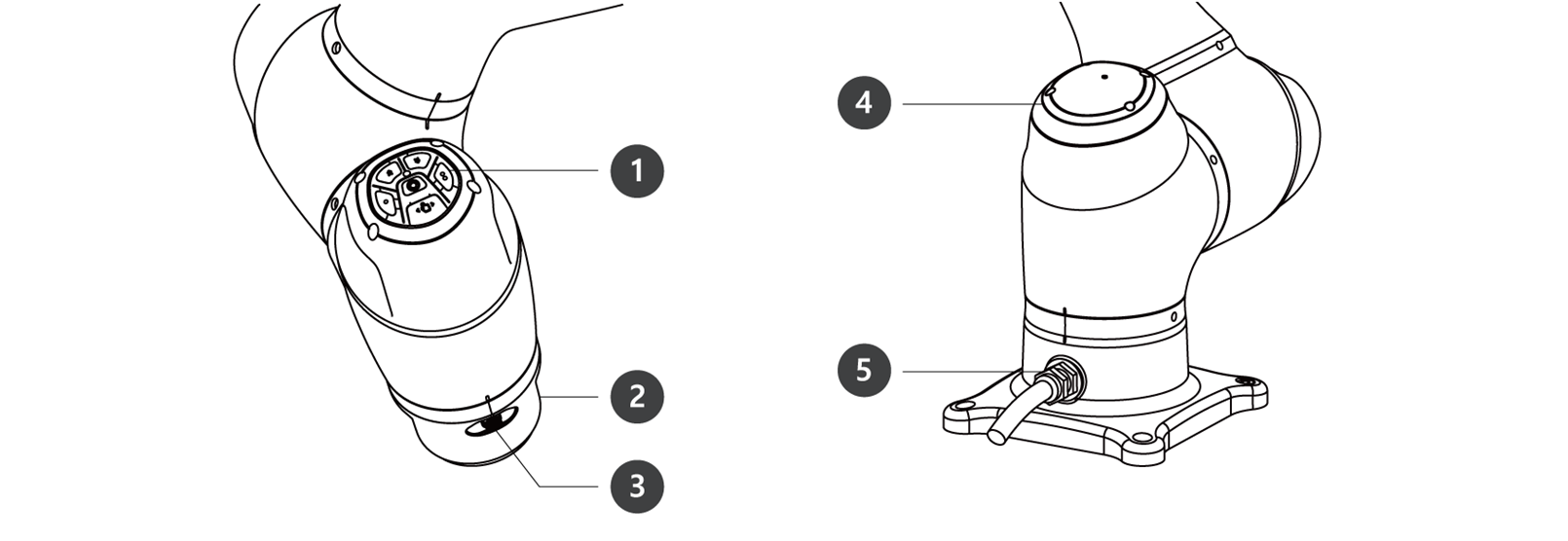 1
2
3
4
5