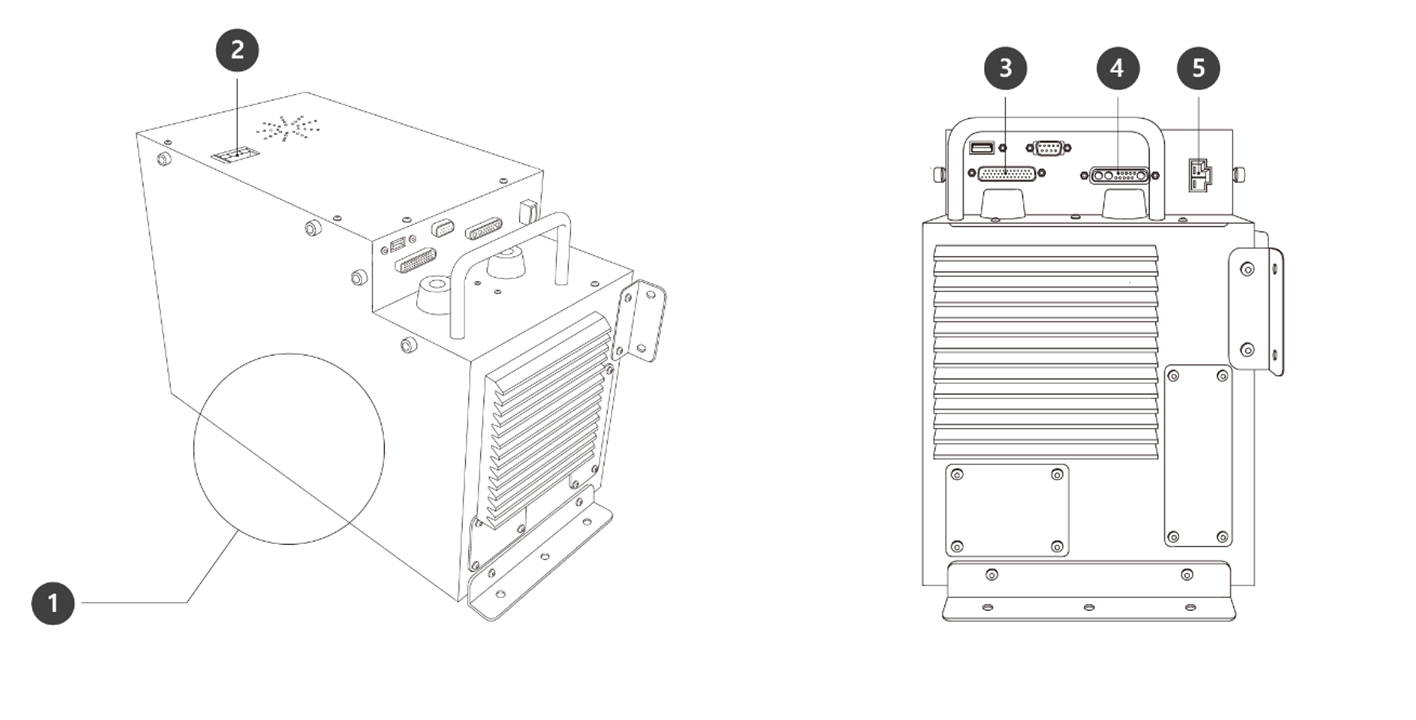 2

1

3

4

5