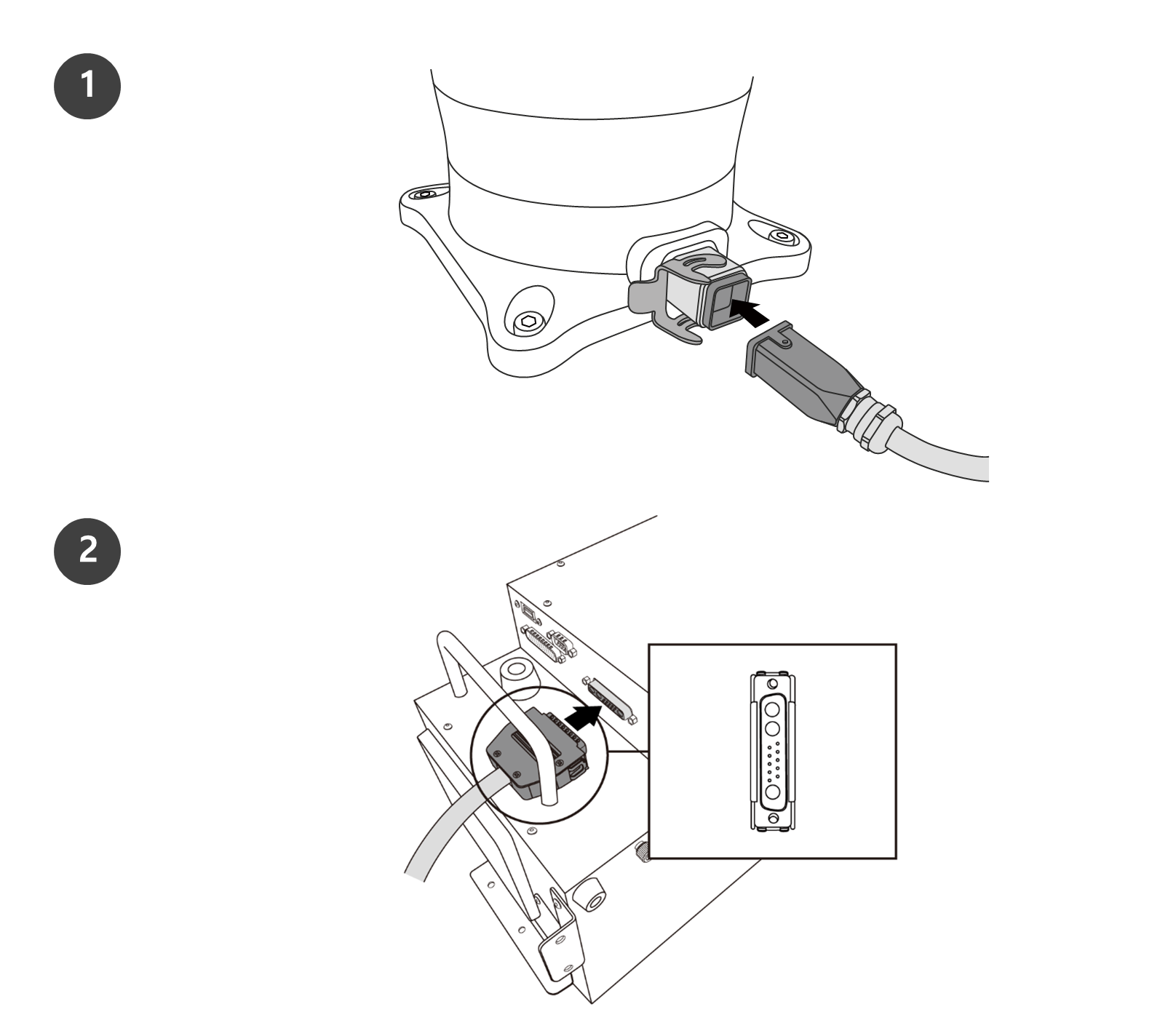 1

2